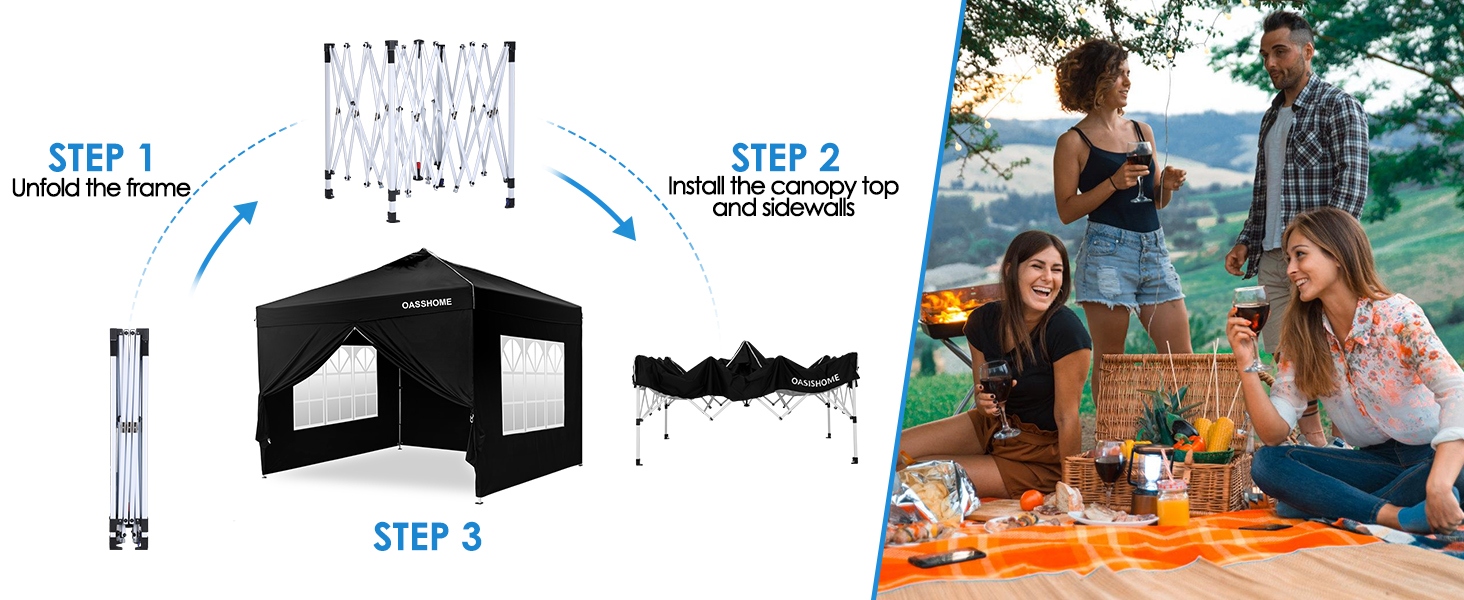 STEP 1
Unfold the frame

STEP 2
Install the canopy top and sidewalls

OASSHOME

OASISHOME

STEP 3